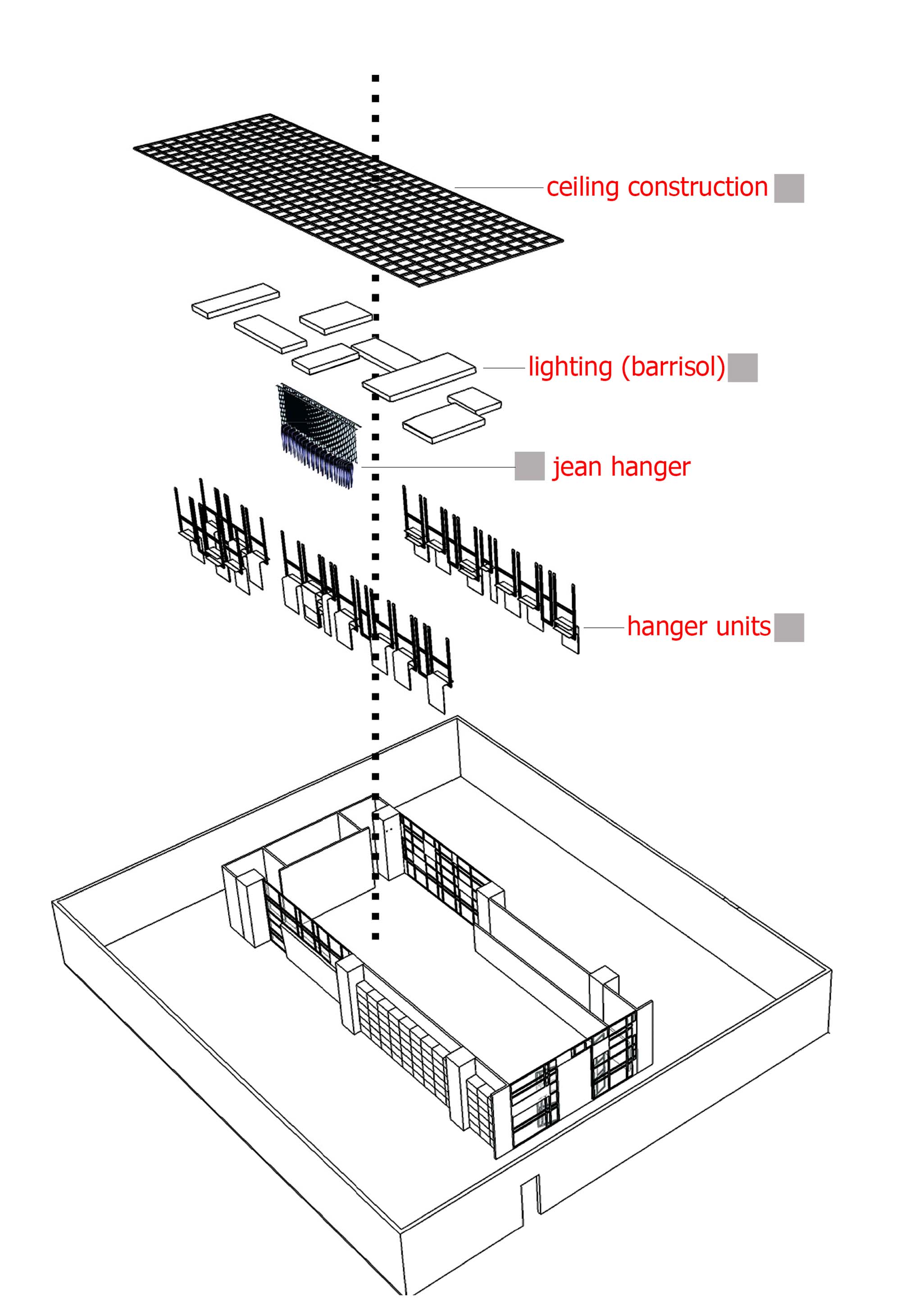 ceiling construction

lighting (barrisol)

jean hanger

hanger units